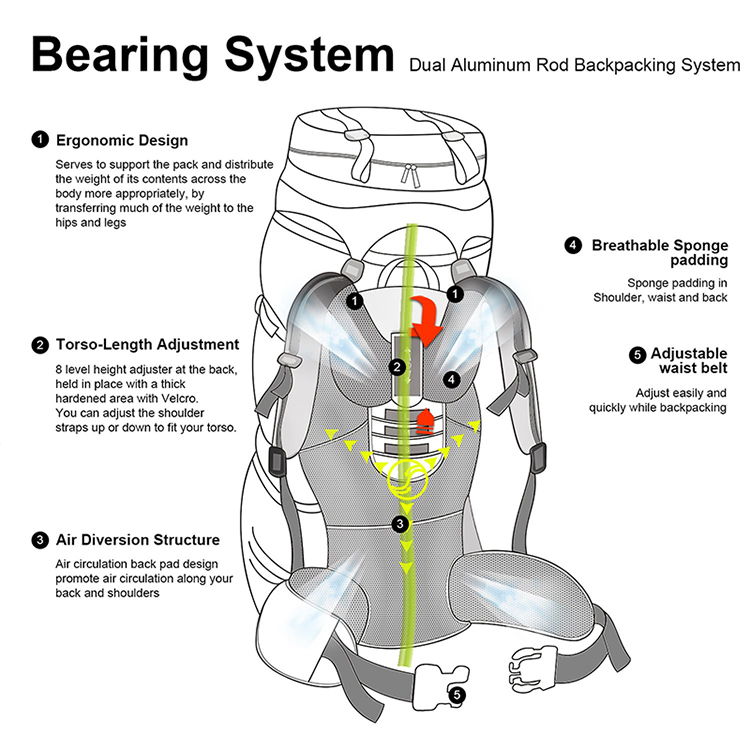 Bearing System Dual Aluminum Rod Backpacking System

1 Ergonomic Design

Serves to support the pack and distribute the weight of its contents across the body more appropriately, by transferring much of the weight to the hips and legs

2 Torso-Length Adjustment

8 level height adjuster at the back, held in place with a thick hardened area with Velcro. You can adjust the shoulder straps up or down to fit your torso.

3 Air Diversion Structure

Air circulation back pad design promote air circulation along your back and shoulders

4 Breathable Sponge padding

Sponge padding in Shoulder, waist and back

5 Adjustable waist belt

Adjust easily and quickly while backpacking

1 1 2 4 3 5