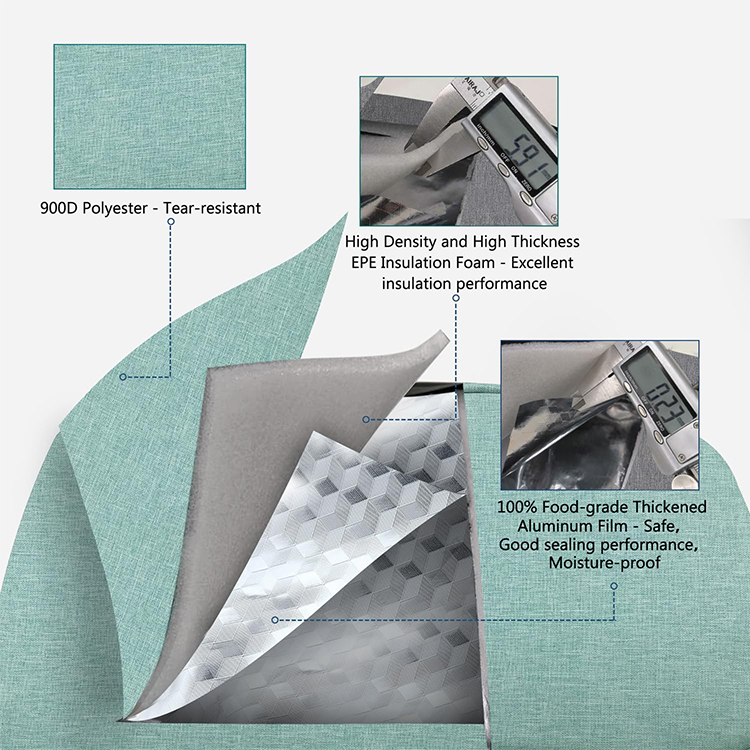 900D Polyester - Tear-resistant

5.91

High Density and High Thickness EPE Insulation Foam - Excellent insulation performance

0.23

100% Food-grade Thickened Aluminum Film - Safe, Good sealing performance, Moisture-proof