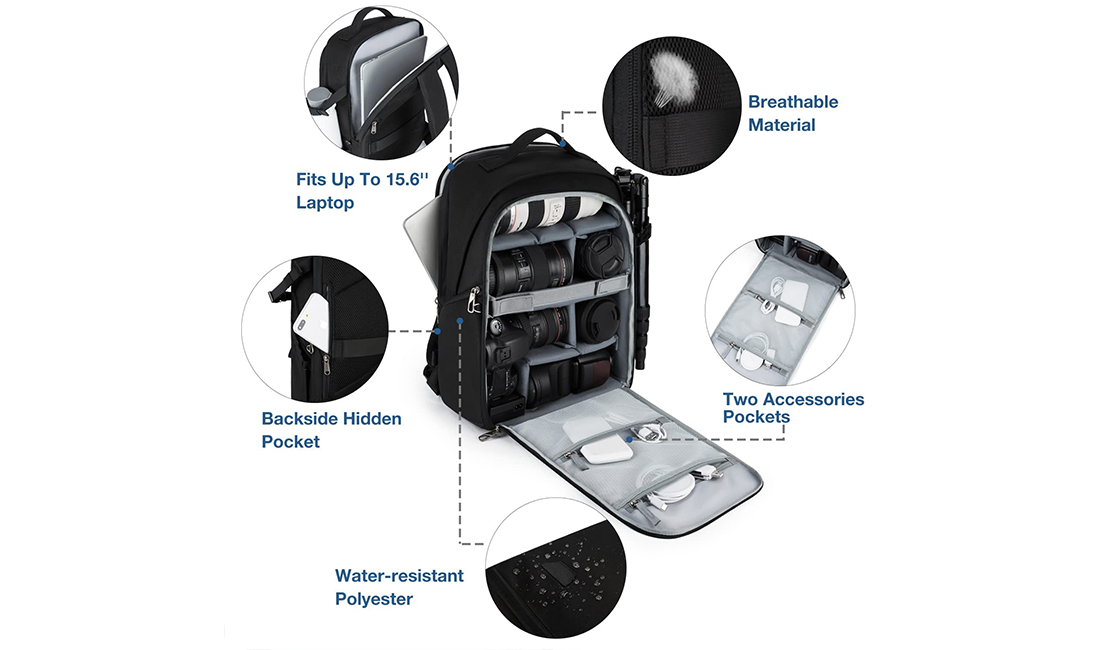 Fits Up To 15.6'' Laptop

Breathable Material

Backside Hidden Pocket

Two Accessories Pockets

Water-resistant Polyester